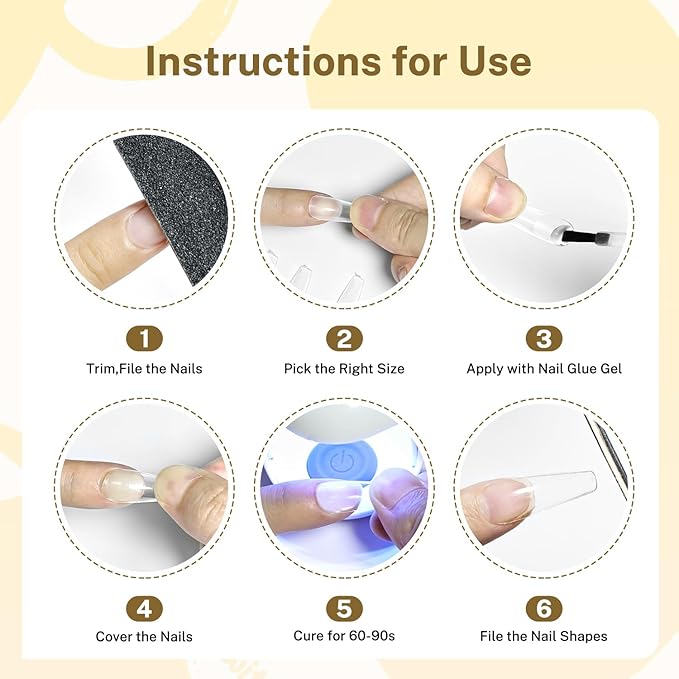 Instructions for Use

1
Trim,File the Nails

2
Pick the Right Size

3
Apply with Nail Glue Gel

4
Cover the Nails

5
Cure for 60-90s

6
File the Nail Shapes