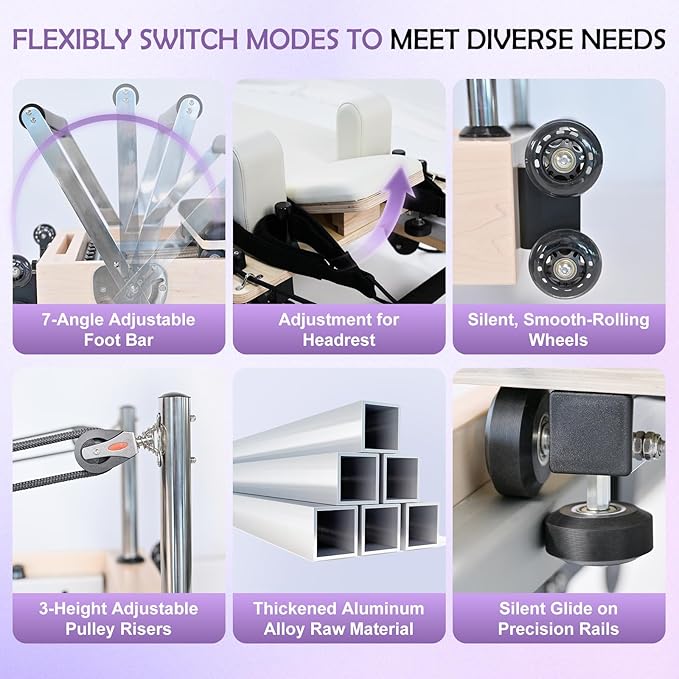 FLEXIBLY SWITCH MODES TO MEET DIVERSE NEEDS

7-Angle Adjustable Foot Bar

Adjustment for Headrest

Silent, Smooth-Rolling Wheels

3-Height Adjustable Pulley Risers

Thickened Aluminum Alloy Raw Material

Silent Glide on Precision Rails