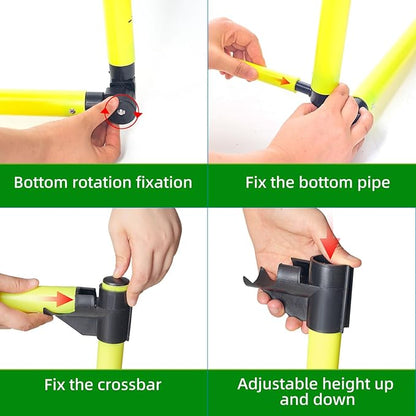 Bottom rotation fixation

Fix the bottom pipe

Fix the crossbar

Adjustable height up and down