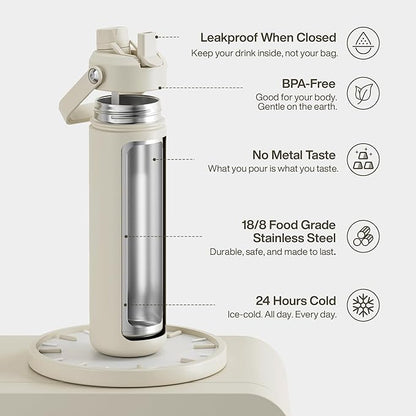 Leakproof When Closed
Keep your drink inside, not your bag.

BPA-Free
Good for your body. Gentle on the earth.

No Metal Taste
What you pour is what you taste.

18/8 Food Grade Stainless Steel
Durable, safe, and made to last.

24 Hours Cold
Ice-cold. All day. Every day.