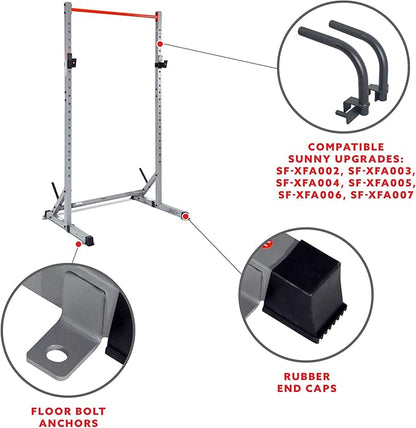 COMPATIBLE SUNNY UPGRADES: SF-XFA002, SF-XFA003, SF-XFA004, SF-XFA005, SF-XFA006, SF-XFA007

RUBBER END CAPS

FLOOR BOLT ANCHORS