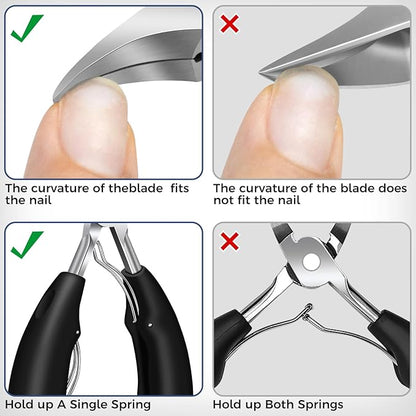 The curvature of theblade fits the nail

The curvature of the blade does not fit the nail

Hold up A Single Spring

Hold up Both Springs