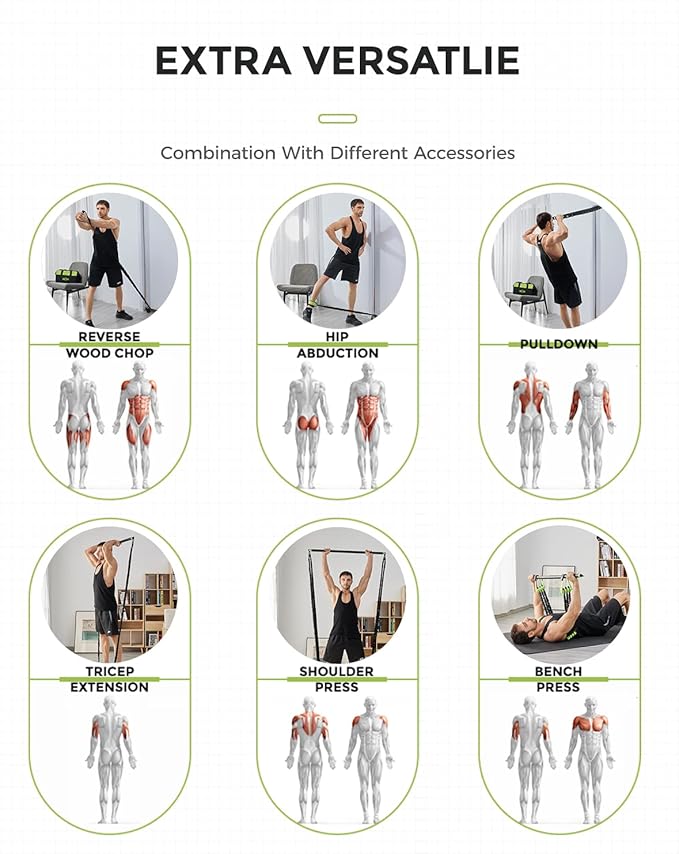 EXTRA VERSATLIE

Combination With Different Accessories

REVERSE WOOD CHOP

HIP ABDUCTION

PULLDOWN

TRICEP EXTENSION

SHOULDER PRESS

BENCH PRESS