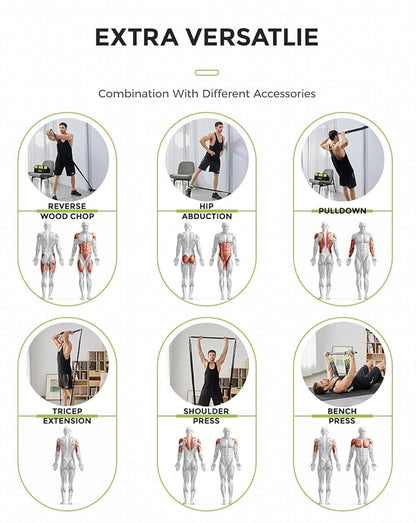 EXTRA VERSATLIE

Combination With Different Accessories

REVERSE WOOD CHOP

HIP ABDUCTION

PULLDOWN

TRICEP EXTENSION

SHOULDER PRESS

BENCH PRESS