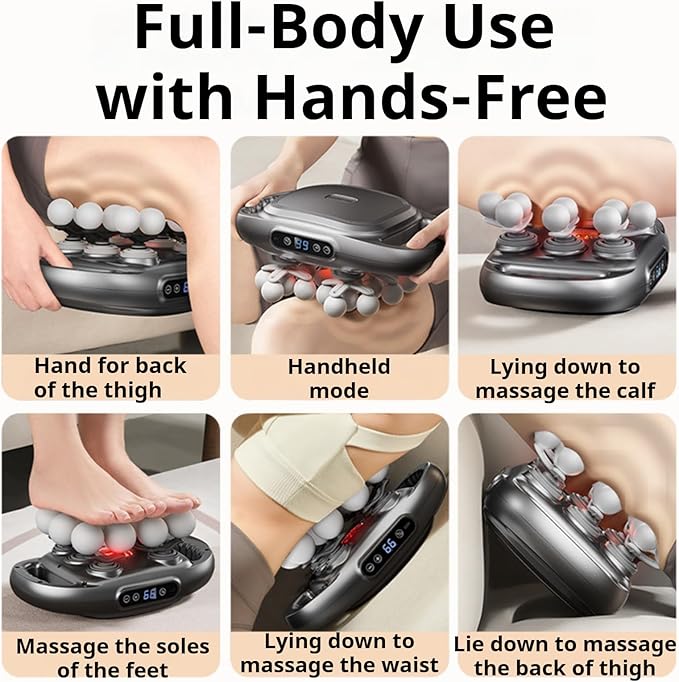 Full-Body Use with Hands-Free

Hand for back of the thigh

Handheld mode

Lying down to massage the calf

Massage the soles of the feet

Lying down to massage the waist

Lie down to massage the back of thigh