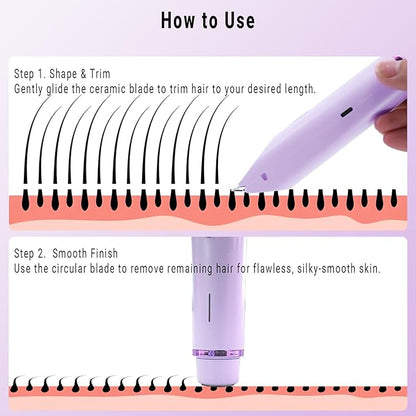 How to Use

Step 1. Shape & Trim
Gently glide the ceramic blade to trim hair to your desired length.

Step 2. Smooth Finish
Use the circular blade to remove remaining hair for flawless, silky-smooth skin.