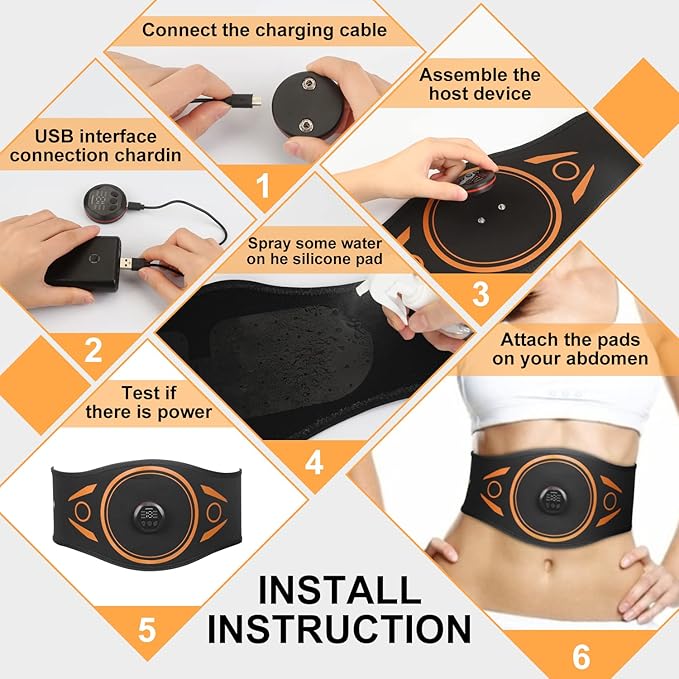 Connect the charging cable

1

USB interface connection chardin

2

Assemble the host device

3

Spray some water on he silicone pad

4

Test if there is power

5

Attach the pads on your abdomen

6

INSTALL INSTRUCTION