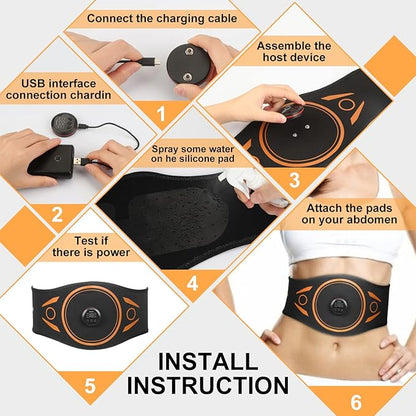 Connect the charging cable

1

USB interface connection chardin

2

Assemble the host device

3

Spray some water on he silicone pad

4

Test if there is power

5

Attach the pads on your abdomen

6

INSTALL INSTRUCTION