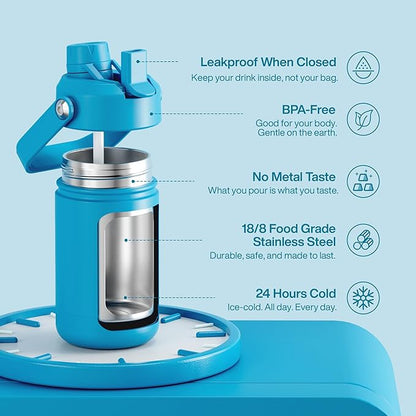 Leakproof When Closed
Keep your drink inside, not your bag.

BPA-Free
Good for your body. Gentle on the earth.

No Metal Taste
What you pour is what you taste.

18/8 Food Grade Stainless Steel
Durable, safe, and made to last.

24 Hours Cold
Ice-cold. All day. Every day.