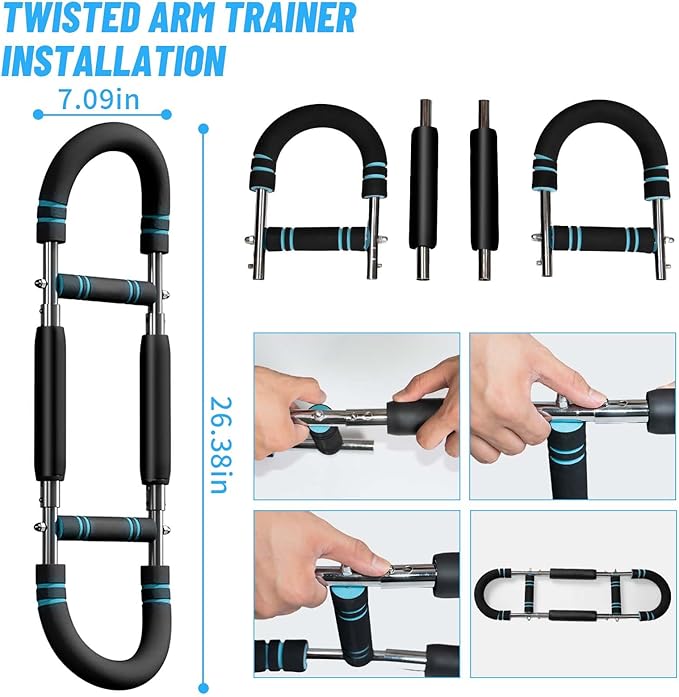 TWISTED ARM TRAINER INSTALLATION

7.09in

26.38in