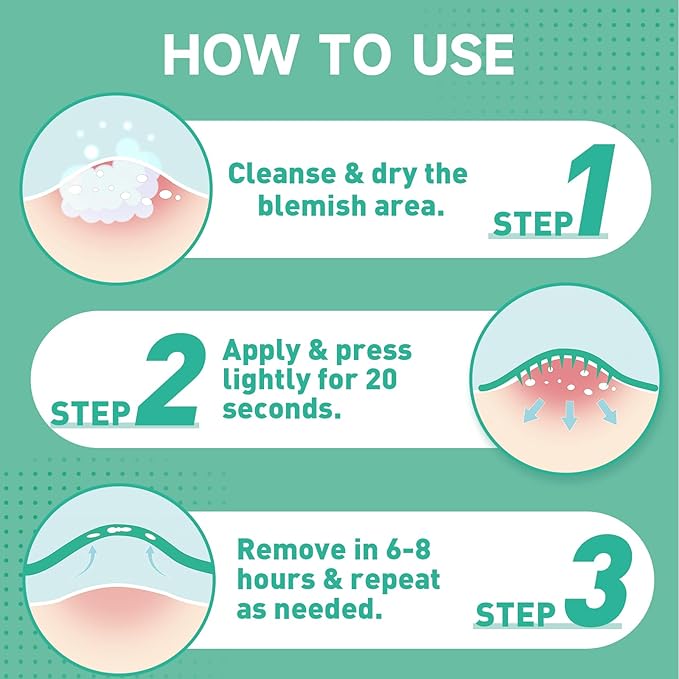 HOW TO USE

Cleanse & dry the blemish area.

STEP 1

STEP 2

Apply & press lightly for 20 seconds.

Remove in 6-8 hours & repeat as needed.

STEP 3