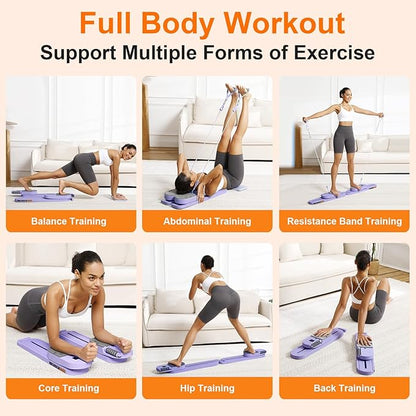 Full Body Workout

Support Multiple Forms of Exercise

Balance Training

Abdominal Training

Resistance Band Training

Core Training

Hip Training

Back Training