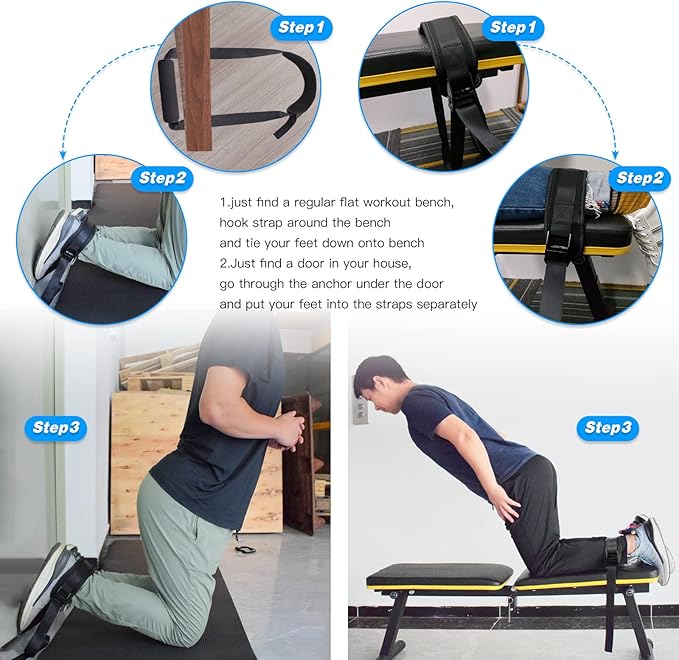 Step1

Step1

Step2

Step2

1.just find a regular flat workout bench, hook strap around the bench and tie your feet down onto bench
2.Just find a door in your house, go through the anchor under the door and put your feet into the straps separately

Step3

Step3