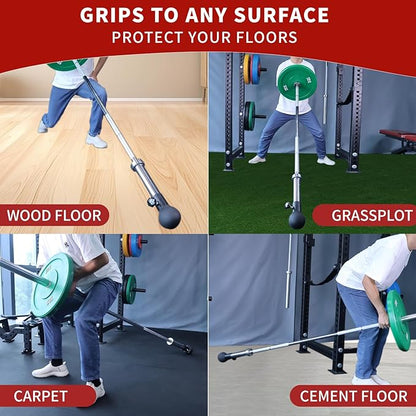 GRIPS TO ANY SURFACE
PROTECT YOUR FLOORS

WOOD FLOOR

GRASSPLOT

CARPET

CEMENT FLOOR