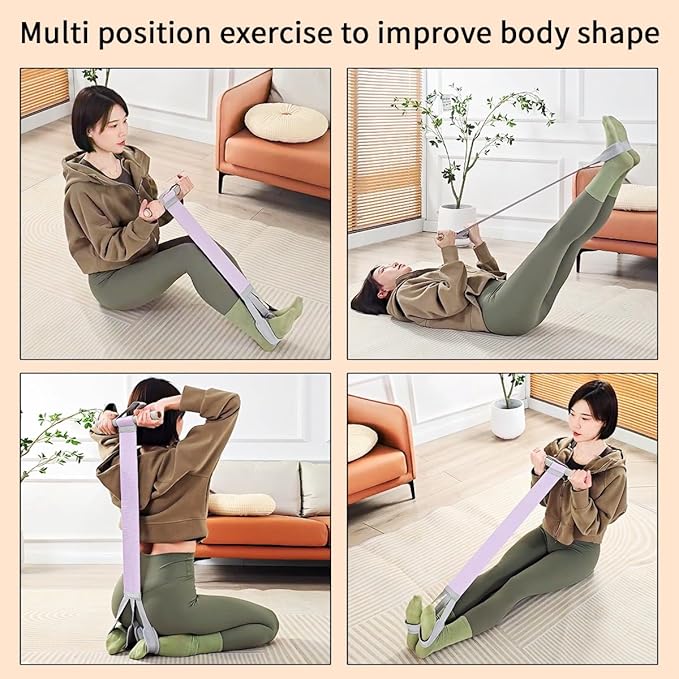 Multi position exercise to improve body shape