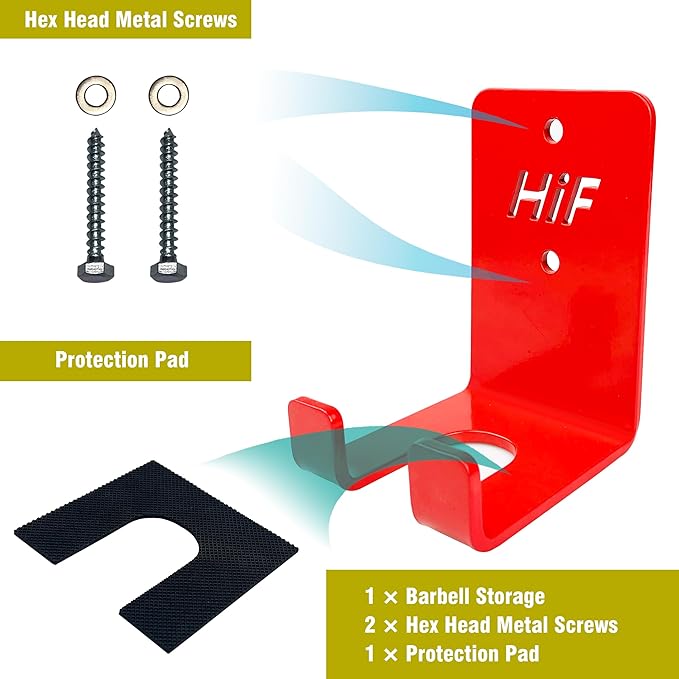 Hex Head Metal Screws

HiF

Protection Pad

1 × Barbell Storage
2 × Hex Head Metal Screws
1 × Protection Pad