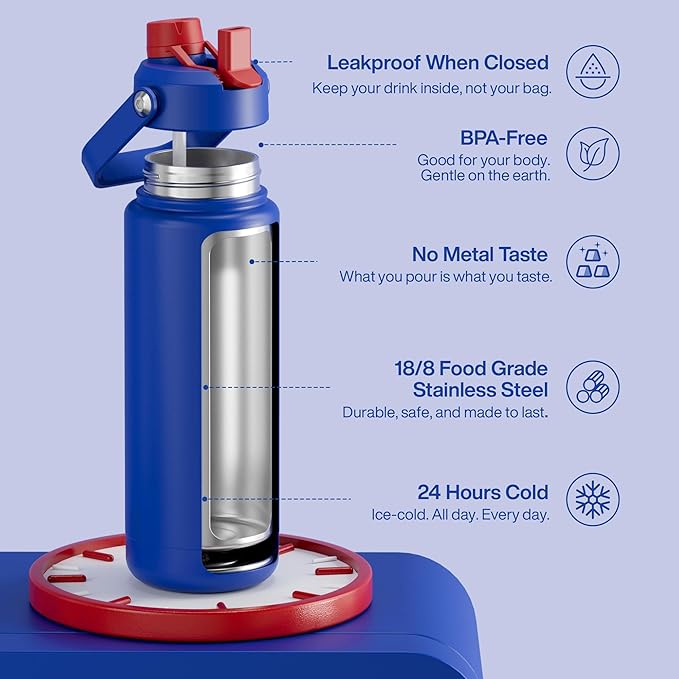 Leakproof When Closed
Keep your drink inside, not your bag.

BPA-Free
Good for your body.
Gentle on the earth.

No Metal Taste
What you pour is what you taste.

18/8 Food Grade Stainless Steel
Durable, safe, and made to last.

24 Hours Cold
Ice-cold. All day. Every day.