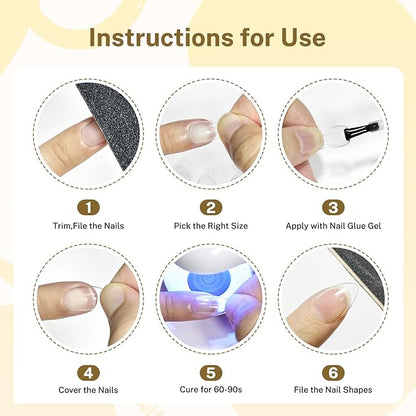 Instructions for Use

1
Trim,File the Nails

2
Pick the Right Size

3
Apply with Nail Glue Gel

4
Cover the Nails

5
Cure for 60-90s

6
File the Nail Shapes