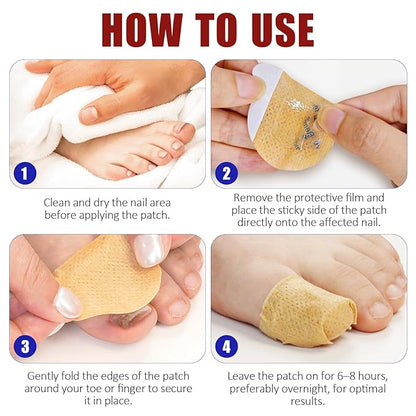 HOW TO USE

1

Clean and dry the nail area before applying the patch.

2

Remove the protective film and place the sticky side of the patch directly onto the affected nail.

3

Gently fold the edges of the patch around your toe or finger to secure it in place.

4

Leave the patch on for 6–8 hours, preferably overnight, for optimal results.