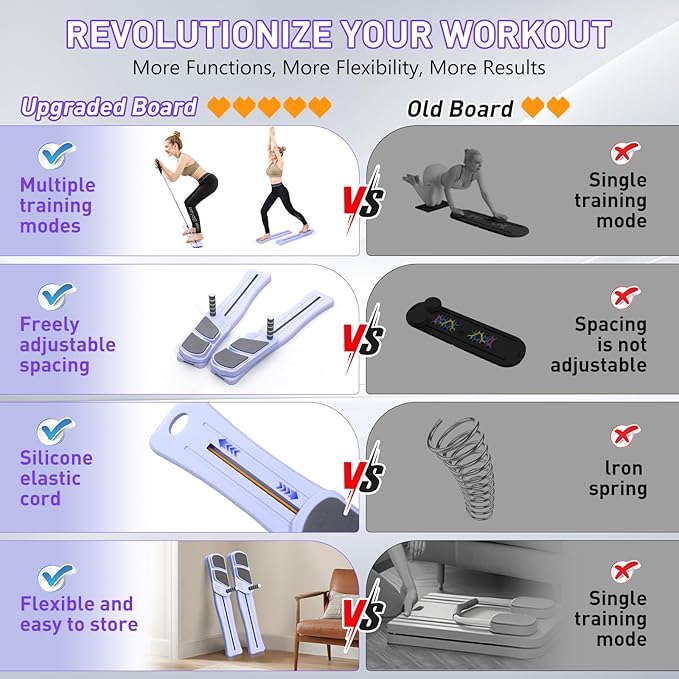 REVOLUTIONIZE YOUR WORKOUT

More Functions, More Flexibility, More Results

Upgraded Board

Old Board

Multiple training modes

VS

Single training mode

Freely adjustable spacing

VS

Spacing is not adjustable

Silicone elastic cord

VS

Iron spring

Flexible and easy to store

VS

Single training mode