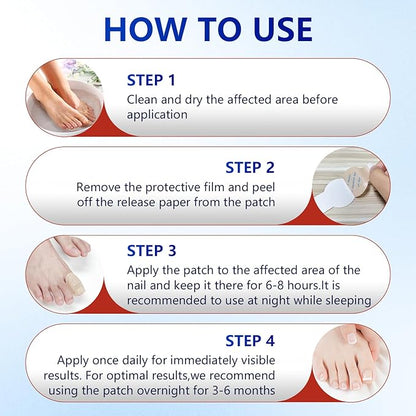 HOW TO USE

STEP 1
Clean and dry the affected area before application

STEP 2
Remove the protective film and peel off the release paper from the patch

STEP 3
Apply the patch to the affected area of the nail and keep it there for 6-8 hours.It is recommended to use at night while sleeping

STEP 4
Apply once daily for immediately visible results. For optimal results,we recommend using the patch overnight for 3-6 months