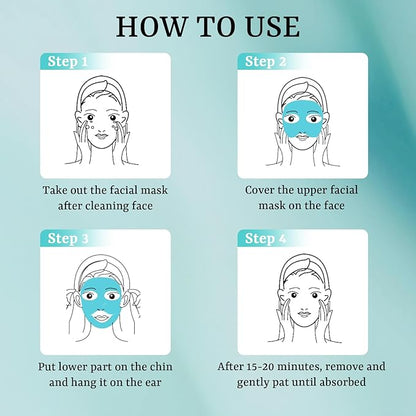 HOW TO USE

Step 1

Take out the facial mask after cleaning face

Step 2

Cover the upper facial mask on the face

Step 3

Put lower part on the chin and hang it on the ear

Step 4

After 15-20 minutes, remove and gently pat until absorbed