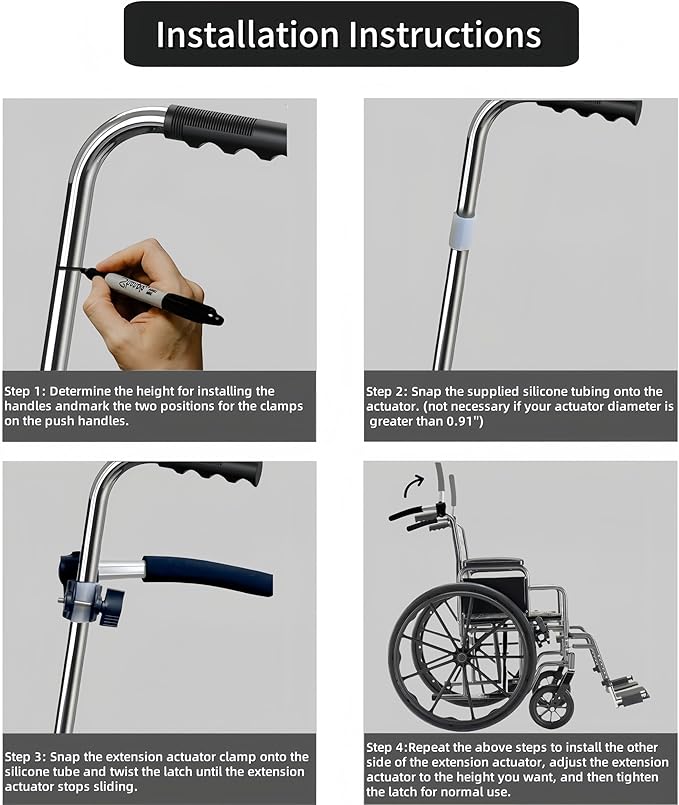 Installation Instructions

Step 1: Determine the height for installing the handles andmark the two positions for the clamps on the push handles.

Step 2: Snap the supplied silicone tubing onto the actuator. (not necessary if your actuator diameter is greater than 0.91")

Step 3: Snap the extension actuator clamp onto the silicone tube and twist the latch until the extension actuator stops sliding.

Step 4:Repeat the above steps to install the other side of the extension actuator, adjust the extension actuator to the height you want, and then tighten the latch for normal use.