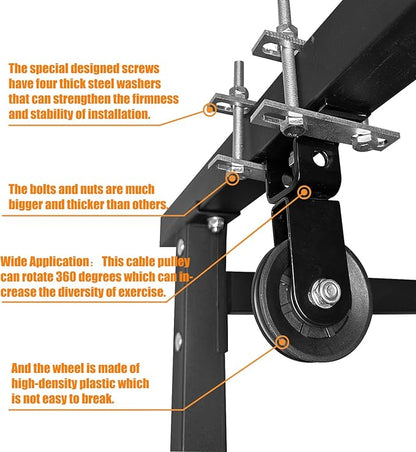 The special designed screws have four thick steel washers that can strengthen the firmness and stability of installation.

The bolts and nuts are much bigger and thicker than others.

Wide Application： This cable pulley can rotate 360 degrees which can increase the diversity of exercise.

And the wheel is made of high-density plastic which is not easy to break.