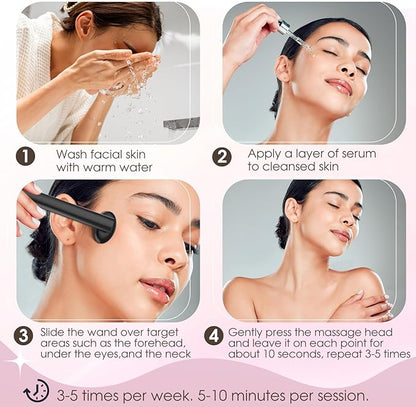 1 Wash facial skin with warm water

2 Apply a layer of serum to cleansed skin

3 Slide the wand over target areas such as the forehead, under the eyes,and the neck

4 Gently press the massage head and leave it on each point for about 10 seconds, repeat 3-5 times

3-5 times per week. 5-10 minutes per session.