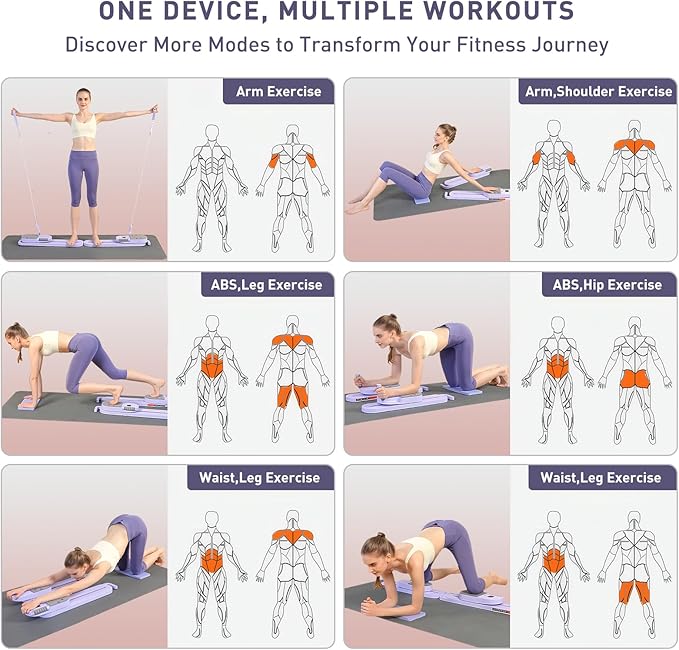 ONE DEVICE, MULTIPLE WORKOUTS

Discover More Modes to Transform Your Fitness Journey

Arm Exercise

Arm,Shoulder Exercise

ABS,Leg Exercise

ABS,Hip Exercise

Waist,Leg Exercise

Waist,Leg Exercise