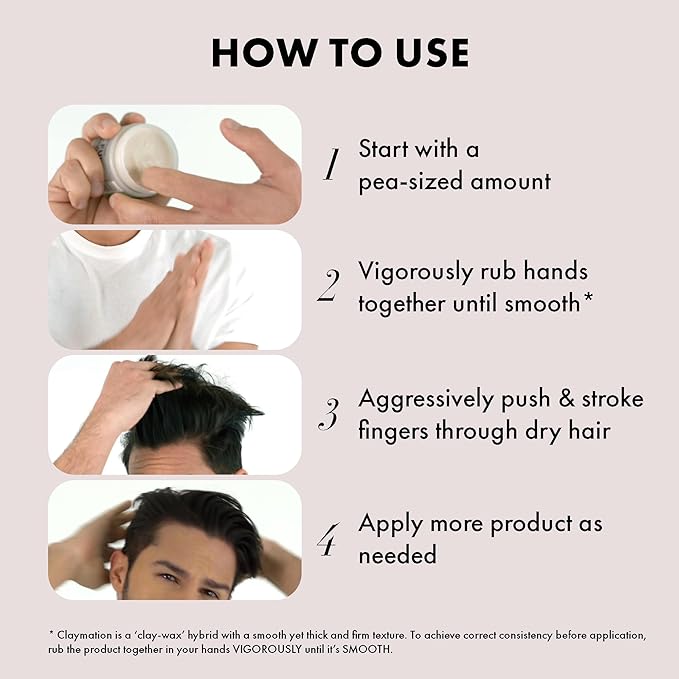 HOW TO USE

1 Start with a pea-sized amount

2 Vigorously rub hands together until smooth*

3 Aggressively push & stroke fingers through dry hair

4 Apply more product as needed

* Claymation is a 'clay-wax' hybrid with a smooth yet thick and firm texture. To achieve correct consistency before application, rub the product together in your hands VIGOROUSLY until it's SMOOTH.