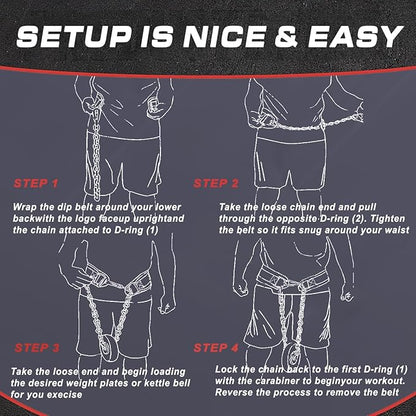 SETUP IS NICE & EASY

STEP 1

Wrap the dip belt around your lower backwith the logo faceup uprightand the chain attached to D-ring (1)

STEP 2

Take the loose chain end and pull through the opposite D-ring (2). Tighten the belt so it fits snug around your waist

STEP 3

Take the loose end and begin loading the desired weight plates or kettle bell for you execise

STEP 4

Lock the chain back to the first D-ring (1) with the carabiner to beginyour workout. Reverse the process to remove the belt