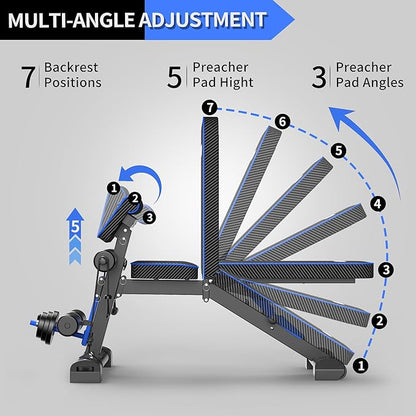 MULTI-ANGLE ADJUSTMENT

7 Backrest Positions

5 Preacher Pad Hight

3 Preacher Pad Angles

7
6
5
4
3
2
1

1
2
3

5