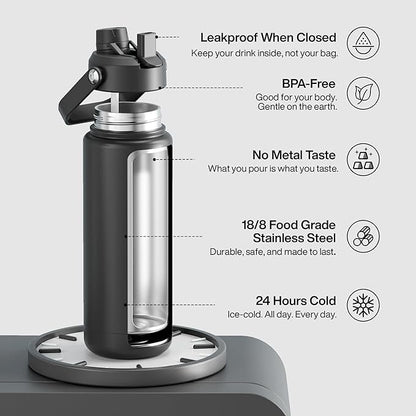 Leakproof When Closed
Keep your drink inside, not your bag.

BPA-Free
Good for your body. Gentle on the earth.

No Metal Taste
What you pour is what you taste.

18/8 Food Grade Stainless Steel
Durable, safe, and made to last.

24 Hours Cold
Ice-cold. All day. Every day.