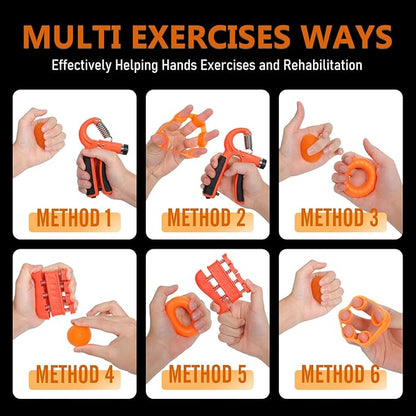 MULTI EXERCISES WAYS

Effectively Helping Hands Exercises and Rehabilitation

METHOD 1

METHOD 2

METHOD 3

METHOD 4

METHOD 5

METHOD 6