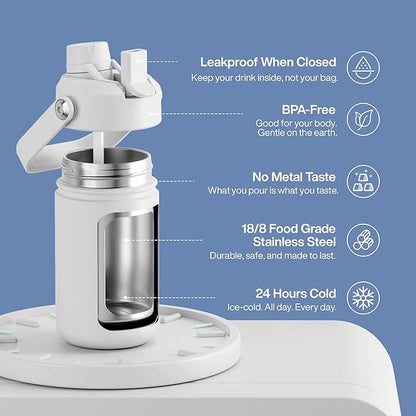 Leakproof When Closed
Keep your drink inside, not your bag.

BPA-Free
Good for your body. Gentle on the earth.

No Metal Taste
What you pour is what you taste.

18/8 Food Grade Stainless Steel
Durable, safe, and made to last.

24 Hours Cold
Ice-cold. All day. Every day.