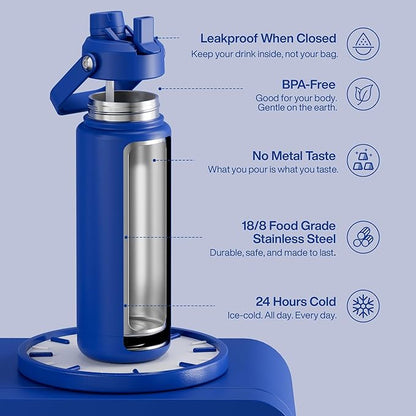 Leakproof When Closed
Keep your drink inside, not your bag.

BPA-Free
Good for your body.
Gentle on the earth.

No Metal Taste
What you pour is what you taste.

18/8 Food Grade
Stainless Steel
Durable, safe, and made to last.

24 Hours Cold
Ice-cold. All day. Every day.