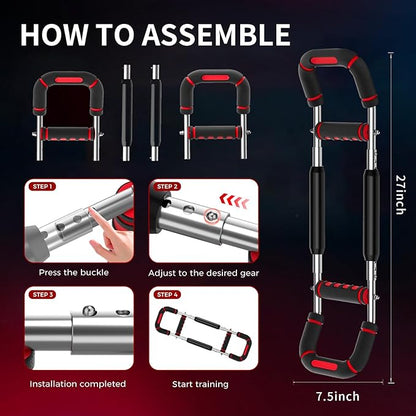 HOW TO ASSEMBLE

STEP 1

Press the buckle

STEP 2

Adjust to the desired gear

STEP 3

Installation completed

STEP 4

Start training

27inch

7.5inch