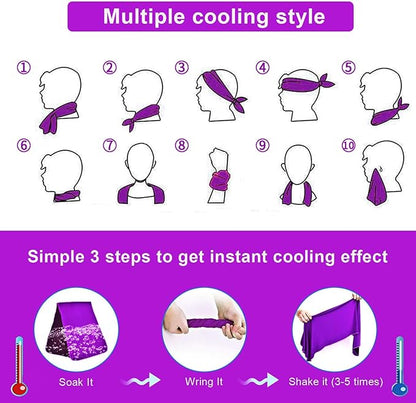 Multiple cooling style

①

②

③

④

⑤

⑥

⑦

⑧

⑨

⑩

Simple 3 steps to get instant cooling effect

Soak It

Wring It

Shake it (3-5 times)