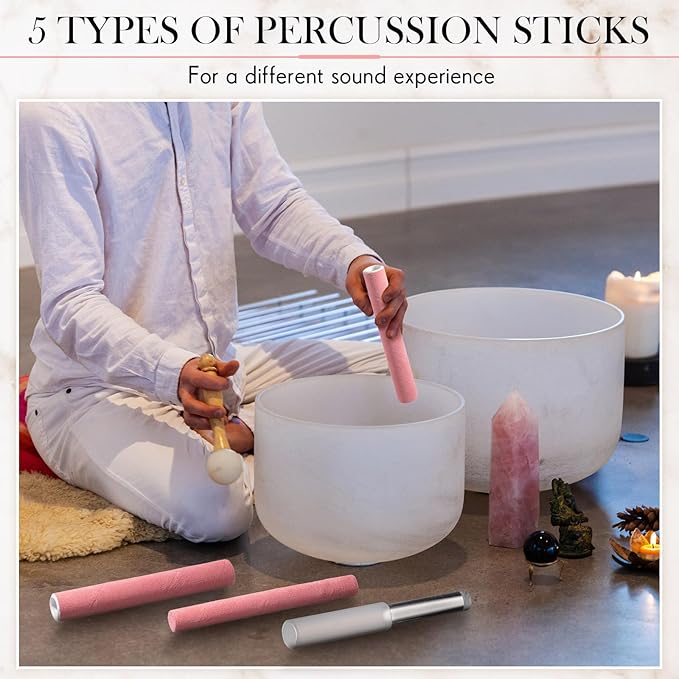 5 TYPES OF PERCUSSION STICKS

For a different sound experience