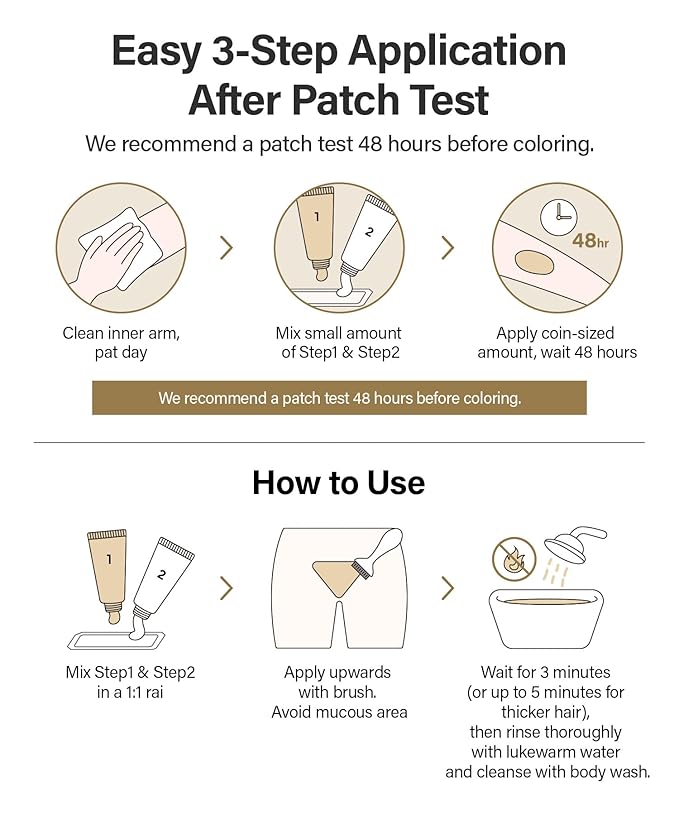 Easy 3-Step Application After Patch Test

We recommend a patch test 48 hours before coloring.

1

2

48hr

Clean inner arm, pat day

Mix small amount of Step1 & Step2

Apply coin-sized amount, wait 48 hours

We recommend a patch test 48 hours before coloring.

How to Use

1

2

Mix Step1 & Step2 in a 1:1 rai

Apply upwards with brush. Avoid mucous area

Wait for 3 minutes (or up to 5 minutes for thicker hair), then rinse thoroughly with lukewarm water and cleanse with body wash.