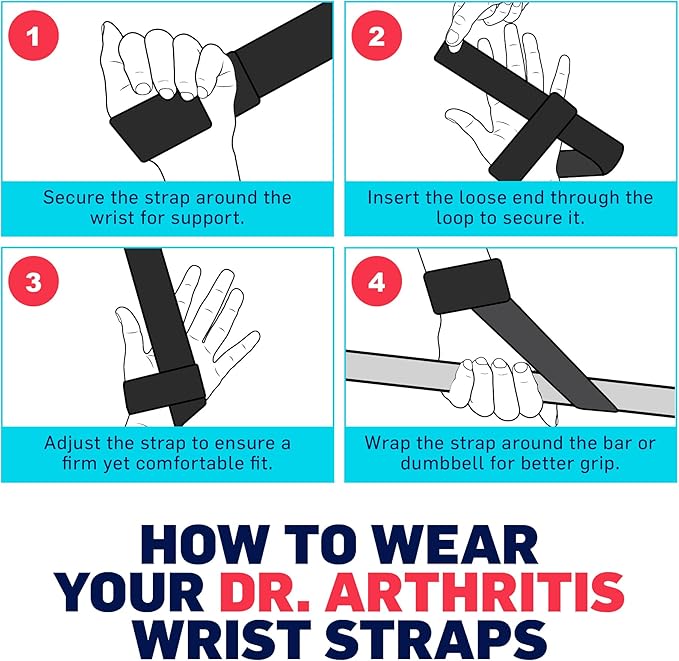 1

Secure the strap around the wrist for support.

2

Insert the loose end through the loop to secure it.

3

Adjust the strap to ensure a firm yet comfortable fit.

4

Wrap the strap around the bar or dumbbell for better grip.

HOW TO WEAR YOUR DR. ARTHRITIS WRIST STRAPS