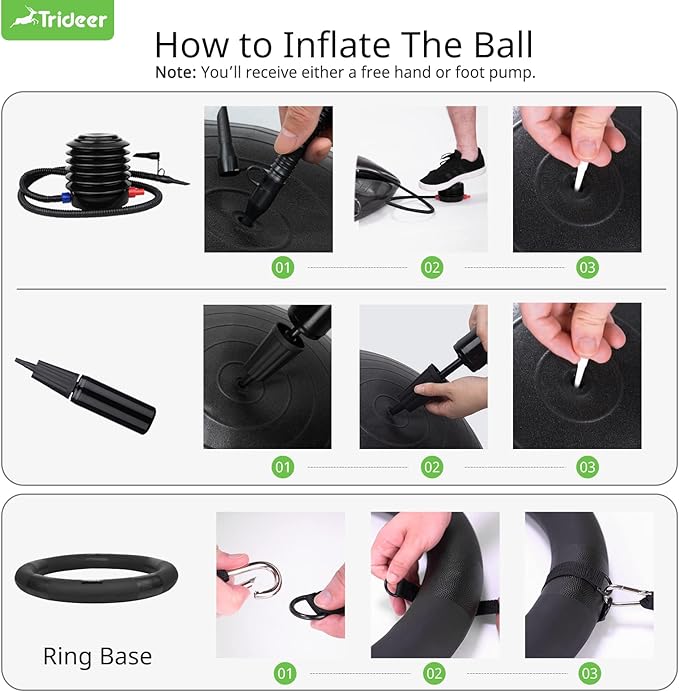 Trideer

How to Inflate The Ball
Note: You'll receive either a free hand or foot pump.

01
02
03

01
02
03

Ring Base

01
02
03