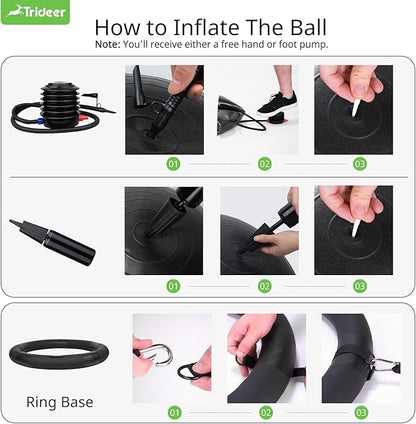 Trideer

How to Inflate The Ball

Note: You'll receive either a free hand or foot pump.

01

02

03

01

02

03

Ring Base

01

02

03