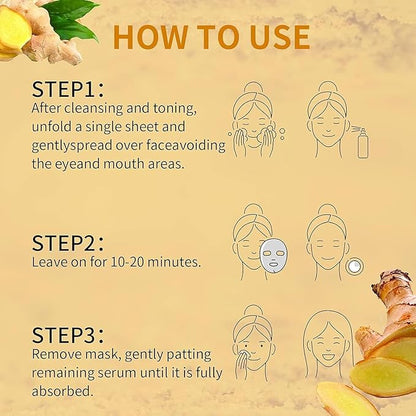 HOW TO USE

STEP1:
After cleansing and toning, unfold a single sheet and gentlyspread over faceavoiding the eyeand mouth areas.

STEP2:
Leave on for 10-20 minutes.

STEP3:
Remove mask, gently patting remaining serum until it is fully absorbed.