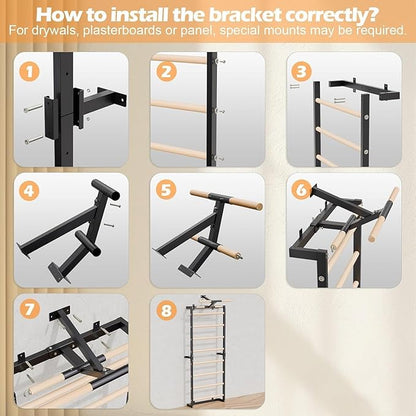 How to install the bracket correctly?
For drywals, plasterboards or panel, special mounts may be required.

1

2

3

4

5

6

7

8