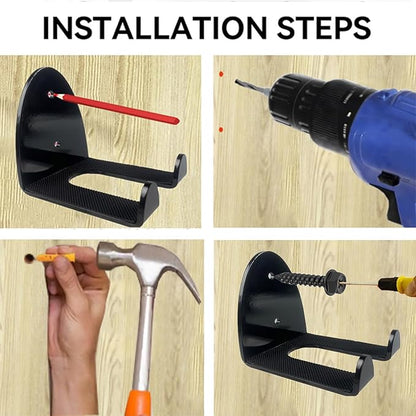 INSTALLATION STEPS