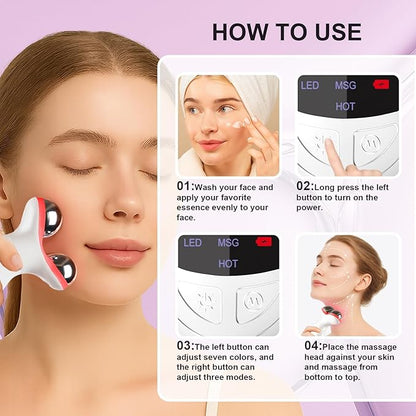 HOW TO USE

LED MSG
HOT

01:Wash your face and apply your favorite essence evenly to your face.

02:Long press the left button to turn on the power.

LED MSG
HOT

03:The left button can adjust seven colors, and the right button can adjust three modes.

04:Place the massage head against your skin and massage from bottom to top.