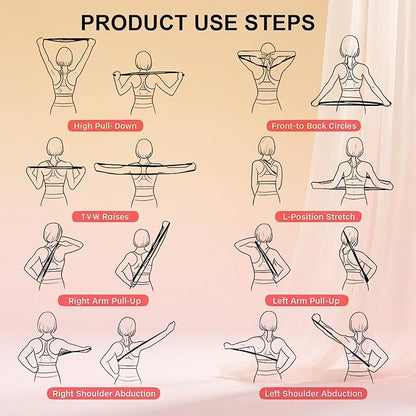 PRODUCT USE STEPS

High Pull- Down

Front-to Back Circles

T-V-W Raises

L-Position Stretch

Right Arm Pull-Up

Left Arm Pull-Up

Right Shoulder Abduction

Left Shoulder Abduction