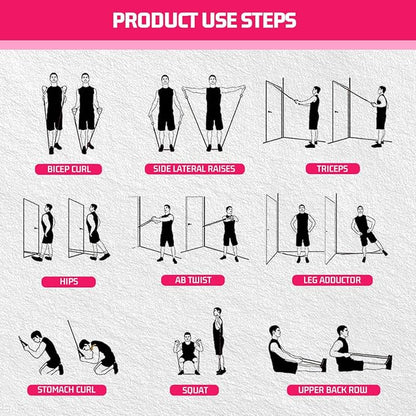 PRODUCT USE STEPS

BICEP CURL

SIDE LATERAL RAISES

TRICEPS

HIPS

AB TWIST

LEG ADDUCTOR

STOMACH CURL

SQUAT

UPPER BACK ROW